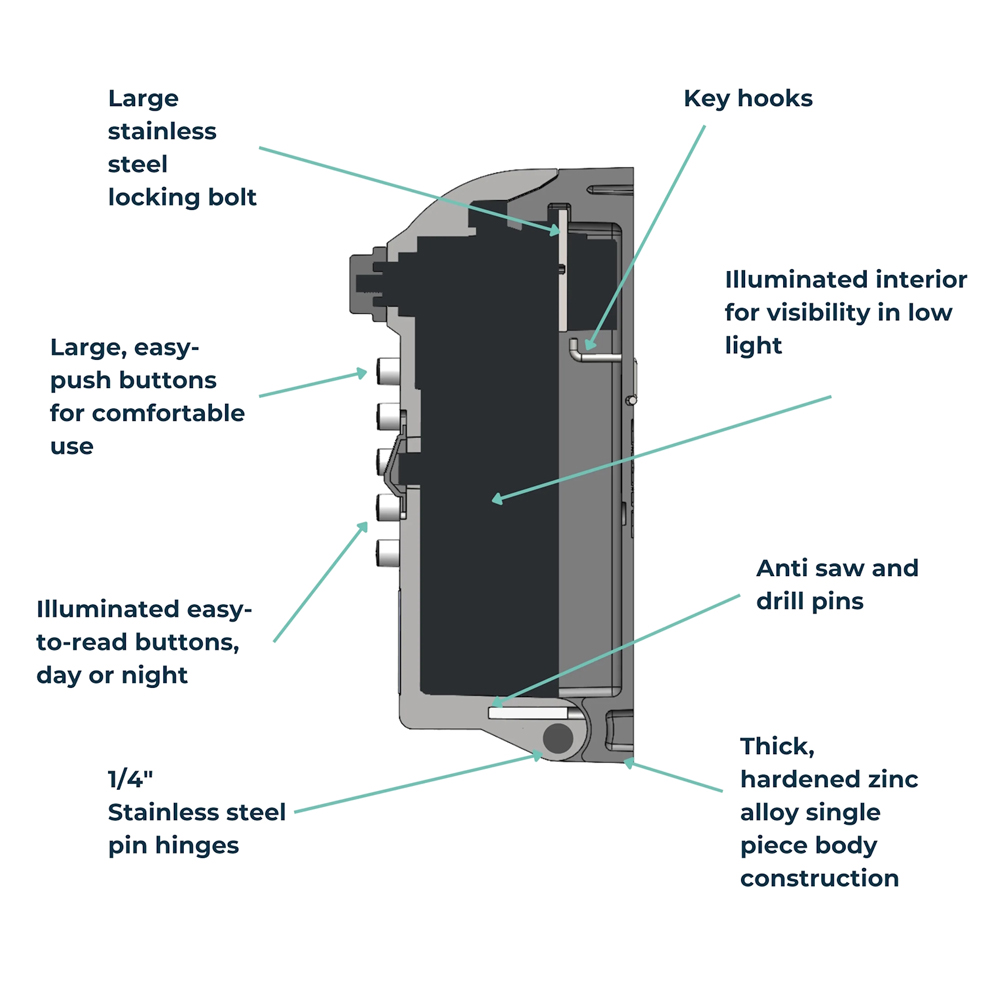 Large stainless steel locking bolt

Key hooks

Illuminated interior for visibility in low light

Large, easy-push buttons for comfortable use

Illuminated easy-to-read buttons, day or night

Anti saw and drill pins

1/4" Stainless steel pin hinges

Thick, hardened zinc alloy single piece body construction